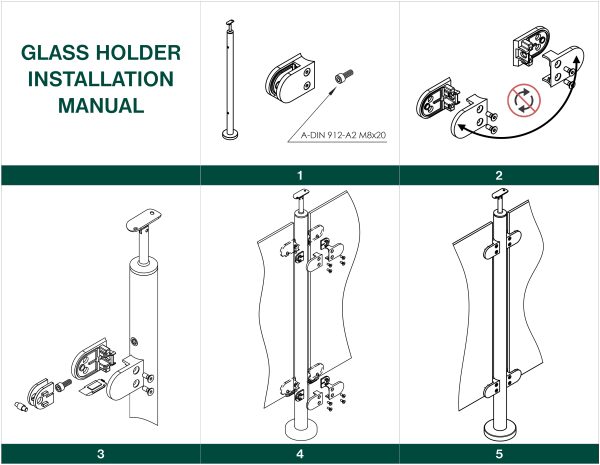 GLASS HOLDER INSTALLATION MANUAL

A-DIN 912-A2 M8x20

1

2

3

4

5